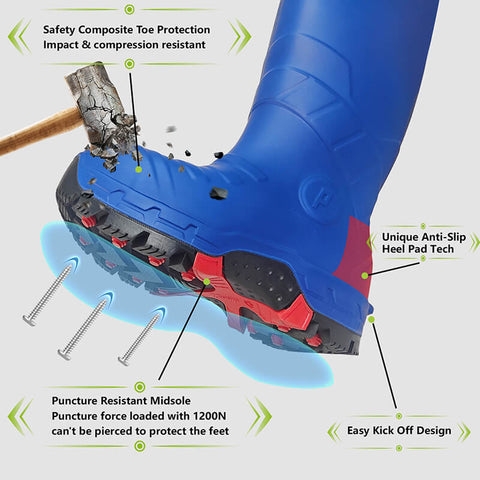 Safety Composite Toe Protection
Impact & compression resistant

Unique Anti-Slip
Heel Pad Tech

Puncture Resistant Midsole
Puncture force loaded with 1200N
can't be pierced to protect the feet

Easy Kick Off Design