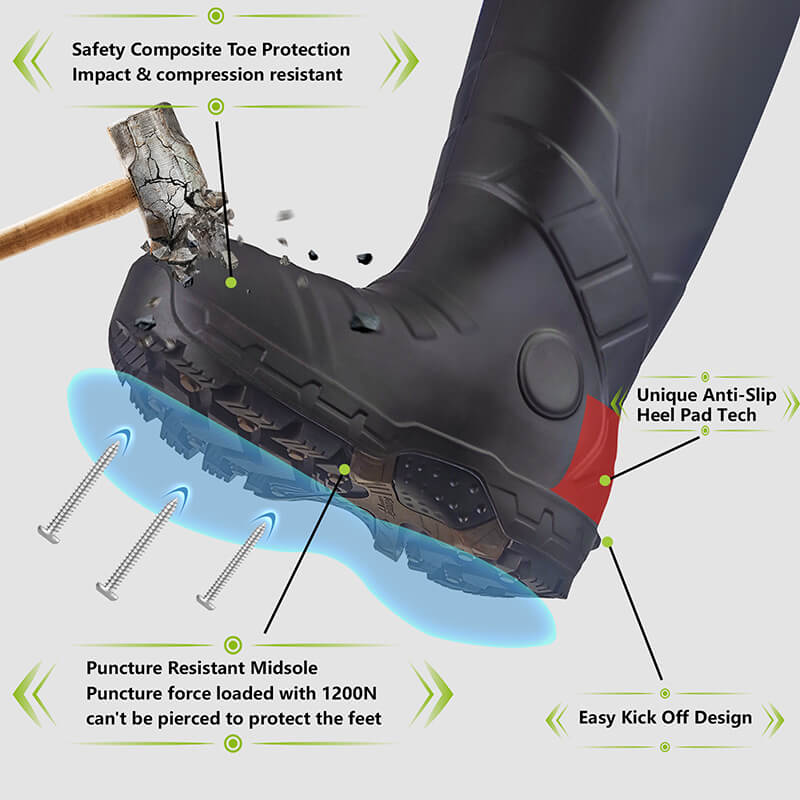 Safety Composite Toe Protection
Impact & compression resistant

Unique Anti-Slip
Heel Pad Tech

Puncture Resistant Midsole
Puncture force loaded with 1200N
can't be pierced to protect the feet

Easy Kick Off Design